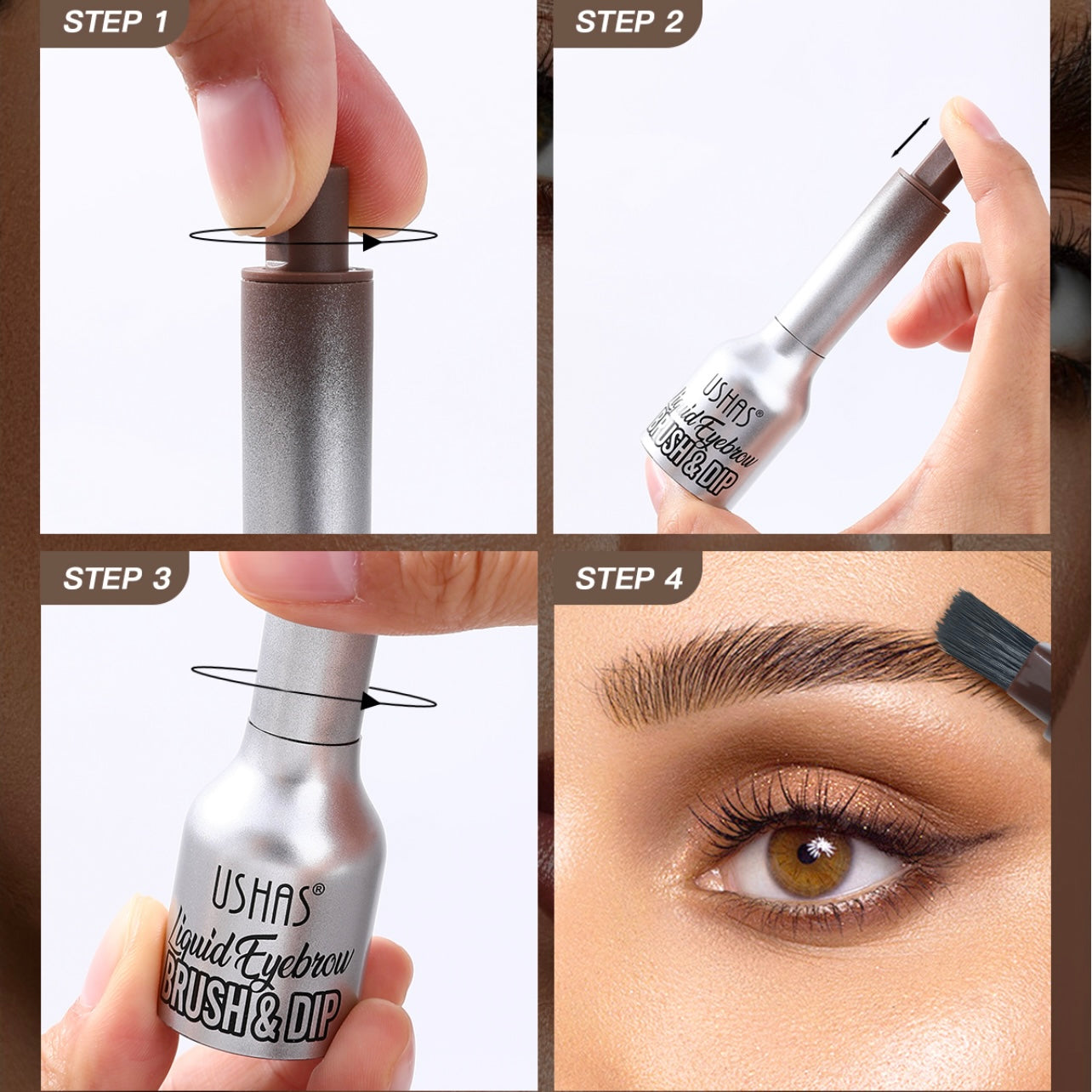 STEP 1

STEP 2

USHAS®
Liquid Eyebrow
BRUSH & DIP

STEP 3

USHAS®
Liquid Eyebrow
BRUSH & DIP

STEP 4